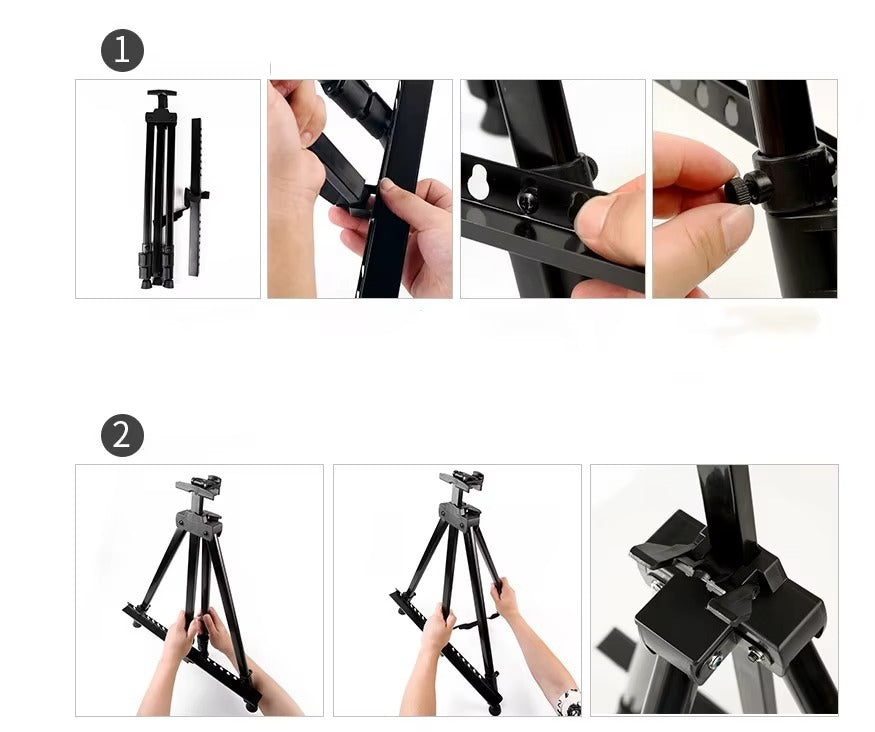 1

2